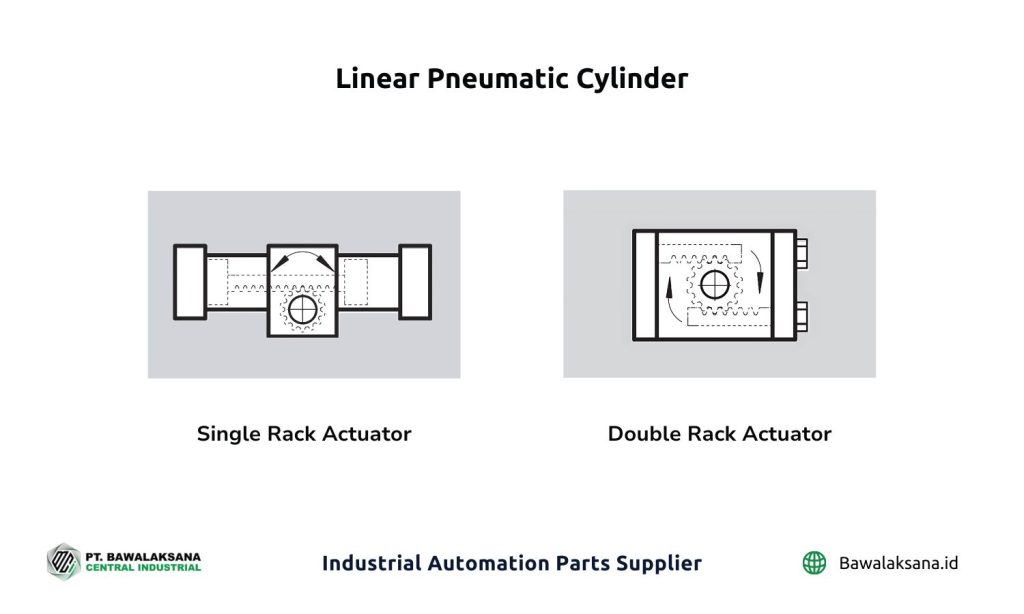 Linear Pneumatic Cylinder

Single Rack Actuator

Double Rack Actuator

PT. BAWALAKSANA
CENTRAL INDUSTRIAL

Industrial Automation Parts Supplier

Bawalaksana.id