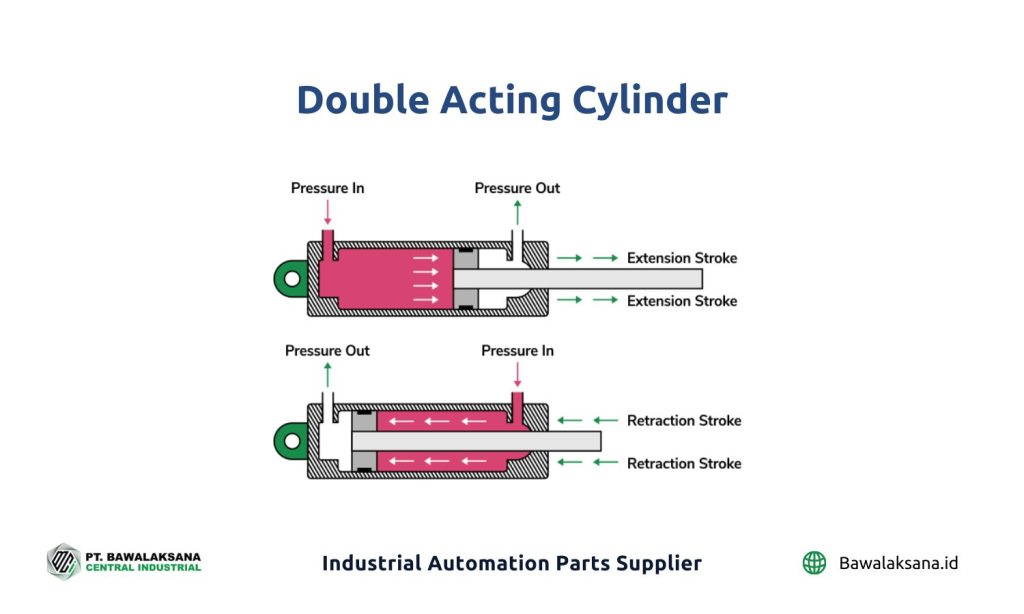 Double Acting Cylinder

Pressure In

Pressure Out

Extension Stroke

Extension Stroke

Pressure Out

Pressure In

Retraction Stroke

Retraction Stroke

PT. BAWALAKSANA
CENTRAL INDUSTRIAL

Industrial Automation Parts Supplier

Bawalaksana.id