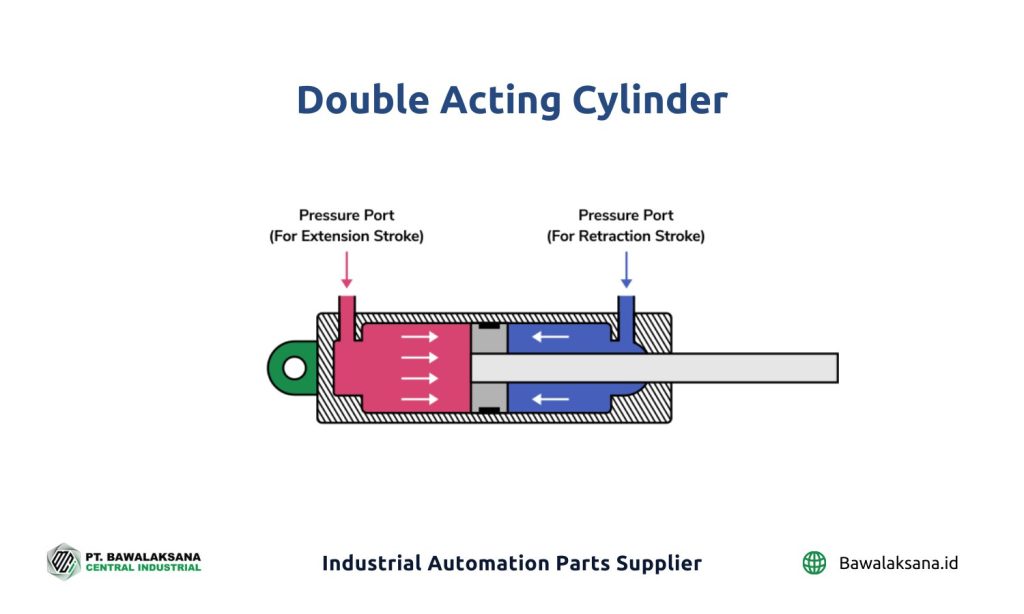 Double Acting Cylinder

Pressure Port
(For Extension Stroke)

Pressure Port
(For Retraction Stroke)

PT. BAWALAKSANA
CENTRAL INDUSTRIAL

Industrial Automation Parts Supplier

Bawalaksana.id