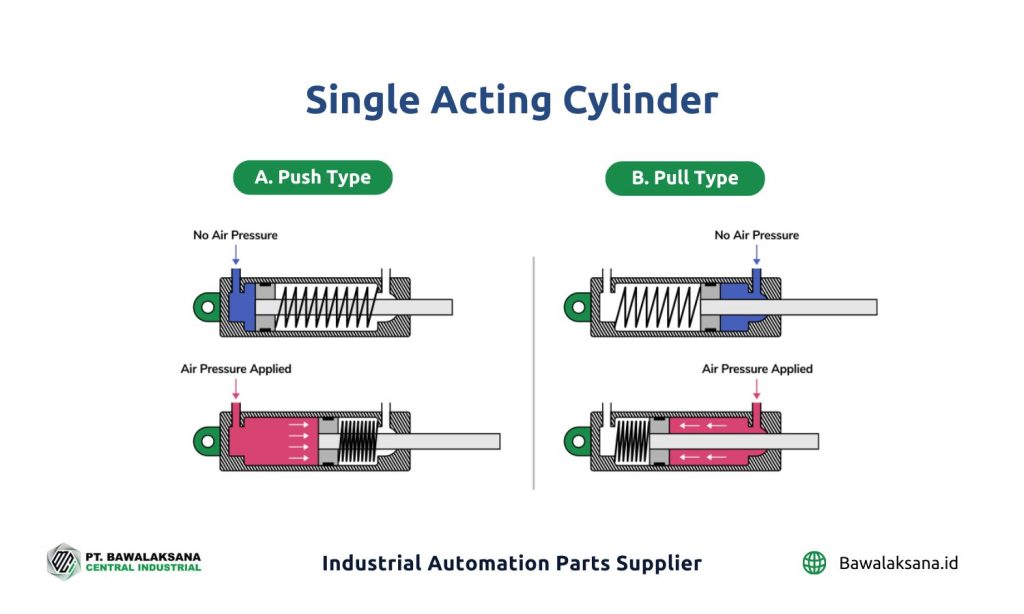 Single Acting Cylinder

A. Push Type

No Air Pressure

Air Pressure Applied

B. Pull Type

No Air Pressure

Air Pressure Applied

PT. BAWALAKSANA
CENTRAL INDUSTRIAL

Industrial Automation Parts Supplier

Bawalaksana.id