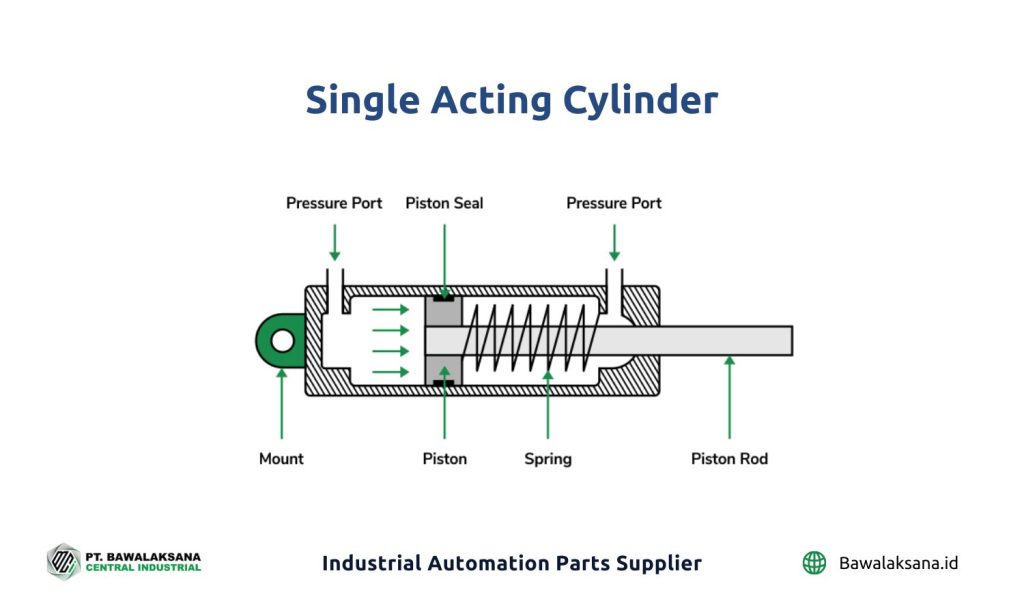 Single Acting Cylinder

Pressure Port
Piston Seal
Pressure Port

Mount
Piston
Spring
Piston Rod

PT. BAWALAKSANA
CENTRAL INDUSTRIAL

Industrial Automation Parts Supplier

Bawalaksana.id