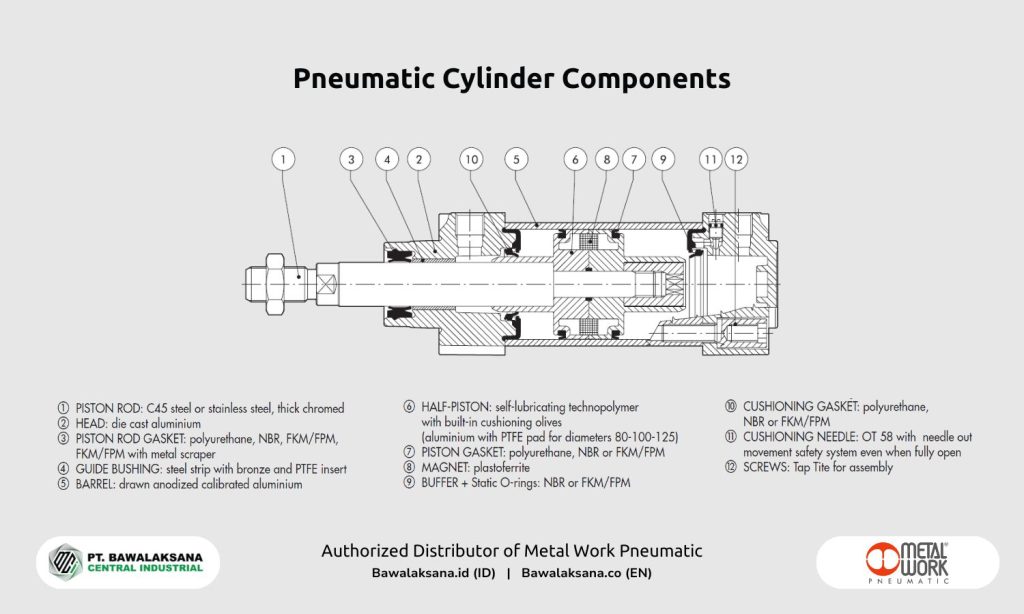 Pneumatic Cylinder Components

1 3 4 2 10 5 6 8 7 9 11 12

① PISTON ROD: C45 steel or stainless steel, thick chromed
② HEAD: die cast aluminium
③ PISTON ROD GASKET: polyurethane, NBR, FKM/FPM, FKM/FPM with metal scraper
④ GUIDE BUSHING: steel strip with bronze and PTFE insert
⑤ BARREL: drawn anodized calibrated aluminium

⑥ HALF-PISTON: self-lubricating technopolymer with built-in cushioning olives (aluminium with PTFE pad for diameters 80-100-125)
⑦ PISTON GASKET: polyurethane, NBR or FKM/FPM
⑧ MAGNET: plastoferrite
⑨ BUFFER + Static O-rings: NBR or FKM/FPM

⑩ CUSHIONING GASKET: polyurethane, NBR or FKM/FPM
⑪ CUSHIONING NEEDLE: OT 58 with needle out movement safety system even when fully open
⑫ SCREWS: Tap Tite for assembly

PT. BAWALAKSANA CENTRAL INDUSTRIAL

Authorized Distributor of Metal Work Pneumatic
Bawalaksana.id (ID) | Bawalaksana.co (EN)

METAL WORK PNEUMATIC